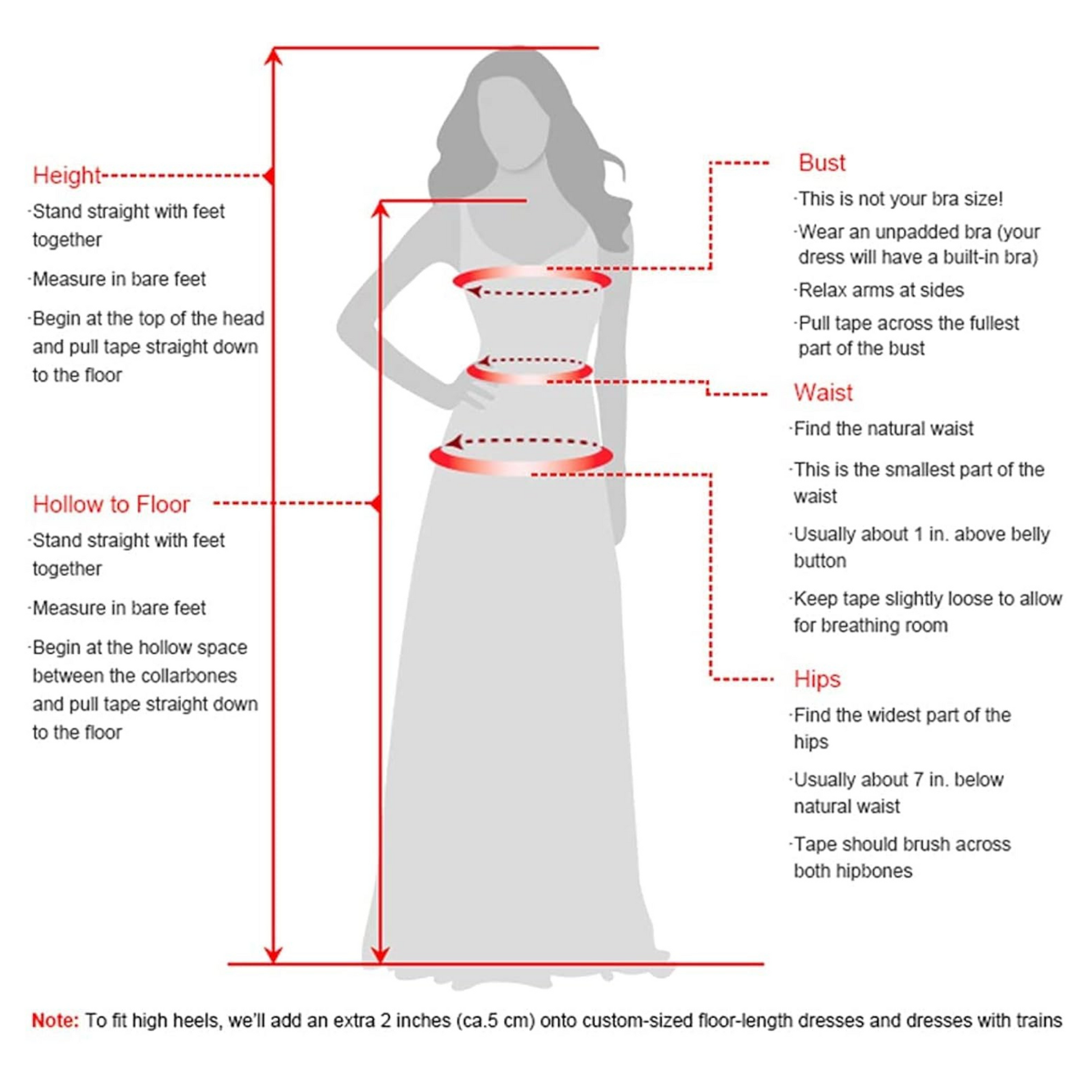 Height
·Stand straight with feet together
·Measure in bare feet
·Begin at the top of the head and pull tape straight down to the floor

Hollow to Floor
·Stand straight with feet together
·Measure in bare feet
·Begin at the hollow space between the collarbones and pull tape straight down to the floor

Bust
·This is not your bra size!
·Wear an unpadded bra (your dress will have a built-in bra)
·Relax arms at sides
·Pull tape across the fullest part of the bust

Waist
·Find the natural waist
·This is the smallest part of the waist
·Usually about 1 in. above belly button
·Keep tape slightly loose to allow for breathing room

Hips
·Find the widest part of the hips
·Usually about 7 in. below natural waist
·Tape should brush across both hipbones

Note: To fit high heels, we'll add an extra 2 inches (ca.5 cm) onto custom-sized floor-length dresses and dresses with trains